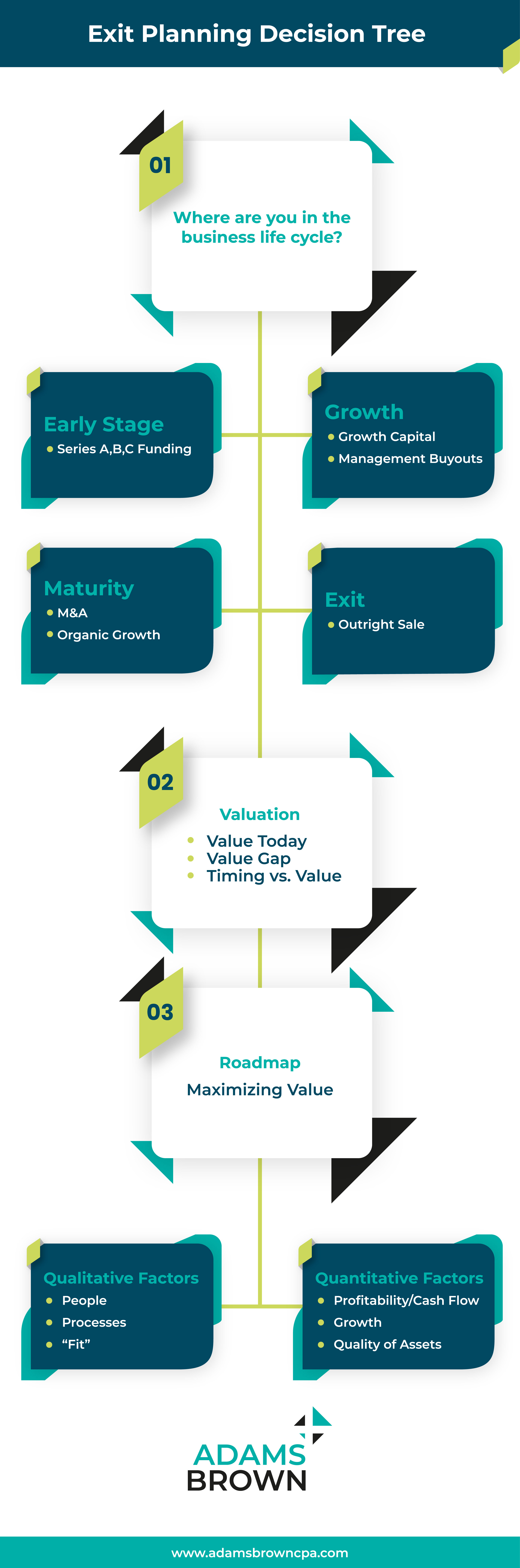 Exit Planning Decision Tree

01

Where are you in the business life cycle?

Early Stage
- Series A,B,C Funding

Growth
- Growth Capital
- Management Buyouts

Maturity
- M&A
- Organic Growth

Exit
- Outright Sale

02

Valuation
- Value Today
- Value Gap
- Timing vs. Value

03

Roadmap
Maximizing Value

Qualitative Factors
- People
- Processes
- “Fit”

Quantitative Factors
- Profitability/Cash Flow
- Growth
- Quality of Assets

ADAMS BROWN

www.adamsbrowncpa.com